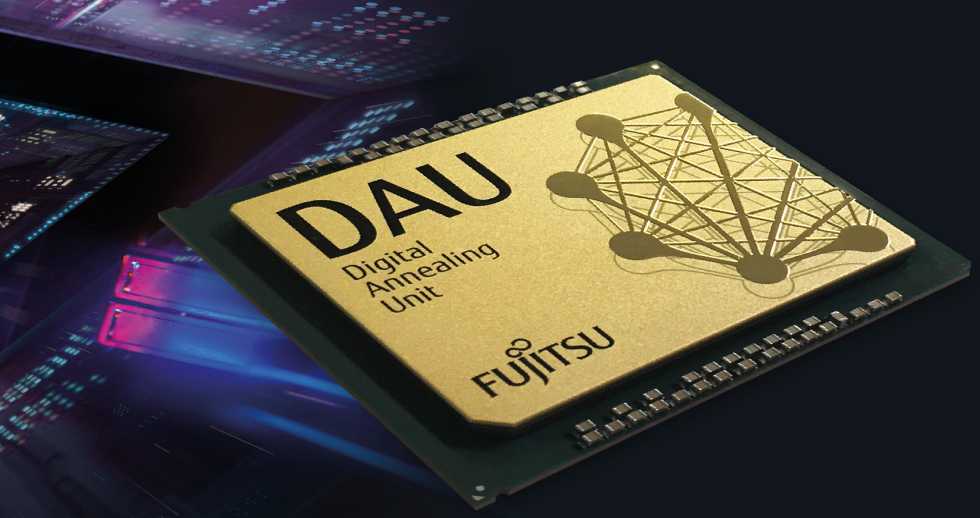 DAU
Digital
Annealing
Unit

FUJITSU